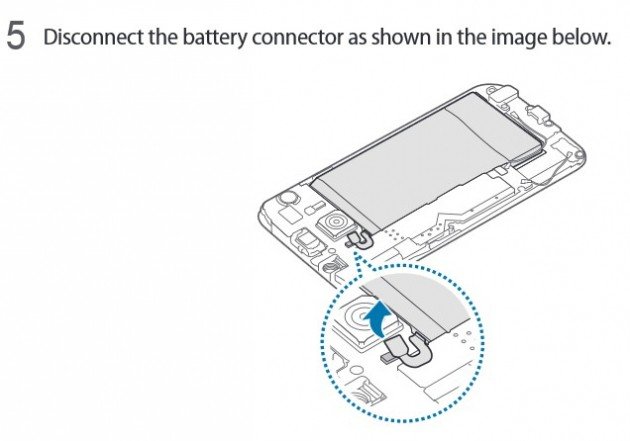 5 Disconnect the battery connector as shown in the image below.