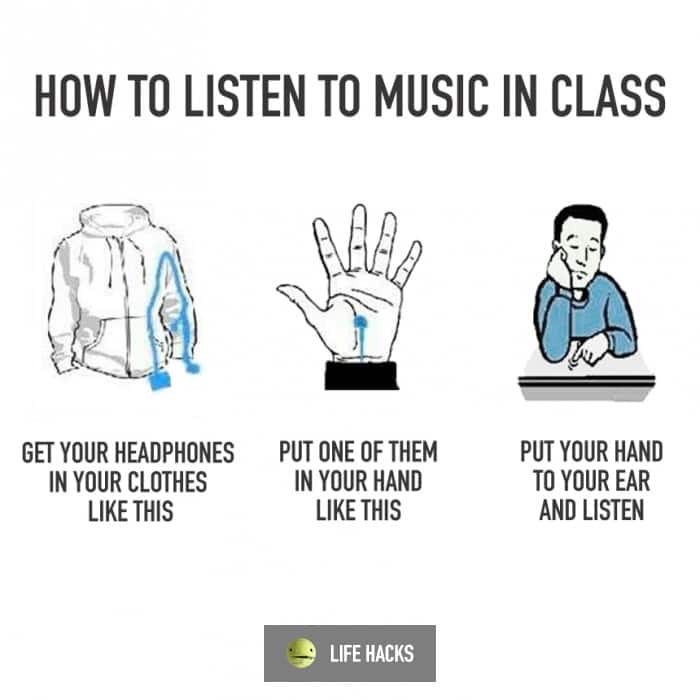 HOW TO LISTEN TO MUSIC IN CLASS

GET YOUR HEADPHONES IN YOUR CLOTHES LIKE THIS

PUT ONE OF THEM IN YOUR HAND LIKE THIS

PUT YOUR HAND TO YOUR EAR AND LISTEN

LIFE HACKS