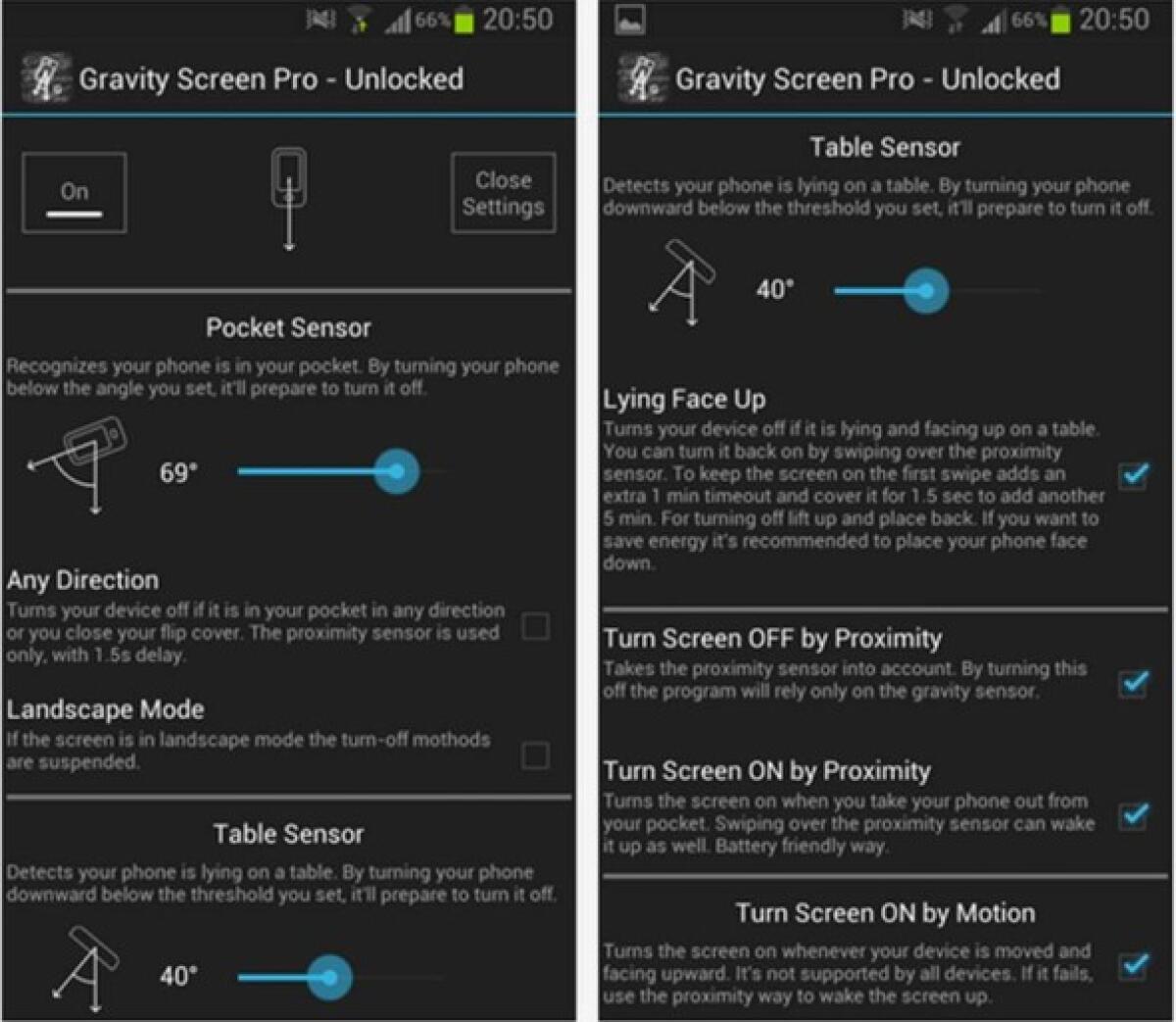 66% 20:50

Gravity Screen Pro - Unlocked

On

Close Settings

Pocket Sensor

Recognizes your phone is in your pocket. By turning your phone below the angle you set, it'll prepare to turn it off.

69°

Any Direction

Turns your device off if it is in your pocket in any direction or you close your flip cover. The proximity sensor is used only, with 1.5s delay.

Landscape Mode

If the screen is in landscape mode the turn-off mothods are suspended.

Table Sensor

Detects your phone is lying on a table. By turning your phone downward below the threshold you set, it'll prepare to turn it off.

40°

66% 20:50

Gravity Screen Pro - Unlocked

Table Sensor

Detects your phone is lying on a table. By turning your phone downward below the threshold you set, it'll prepare to turn it off.

40°

Lying Face Up

Turns your device off if it is lying and facing up on a table. You can turn it back on by swiping over the proximity sensor. To keep the screen on the first swipe adds an extra 1 min timeout and cover it for 1.5 sec to add another 5 min. For turning off lift up and place back. If you want to save energy it's recommended to place your phone face down.

Turn Screen OFF by Proximity

Takes the proximity sensor into account. By turning this off the program will rely only on the gravity sensor.

Turn Screen ON by Proximity

Turns the screen on when you take your phone out from your pocket. Swiping over the proximity sensor can wake it up as well. Battery friendly way.

Turn Screen ON by Motion

Turns the screen on whenever your device is moved and facing upward. It's not supported by all devices. If it fails, use the proximity way to wake the screen up.