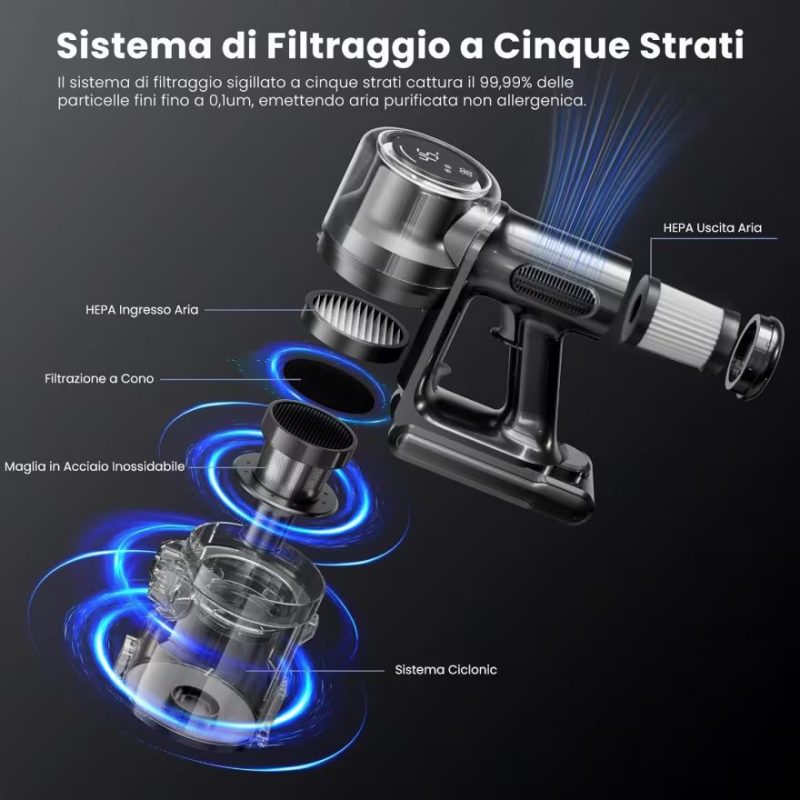 Sistema di Filtraggio a Cinque Strati

Il sistema di filtraggio sigillato a cinque strati cattura il 99,99% delle particelle fini fino a 0,1um, emettendo aria purificata non allergenica.

HEPA Uscita Aria

HEPA Ingresso Aria

Filtrazione a Cono

Maglia in Acciaio Inossidabile

Sistema Ciclonic