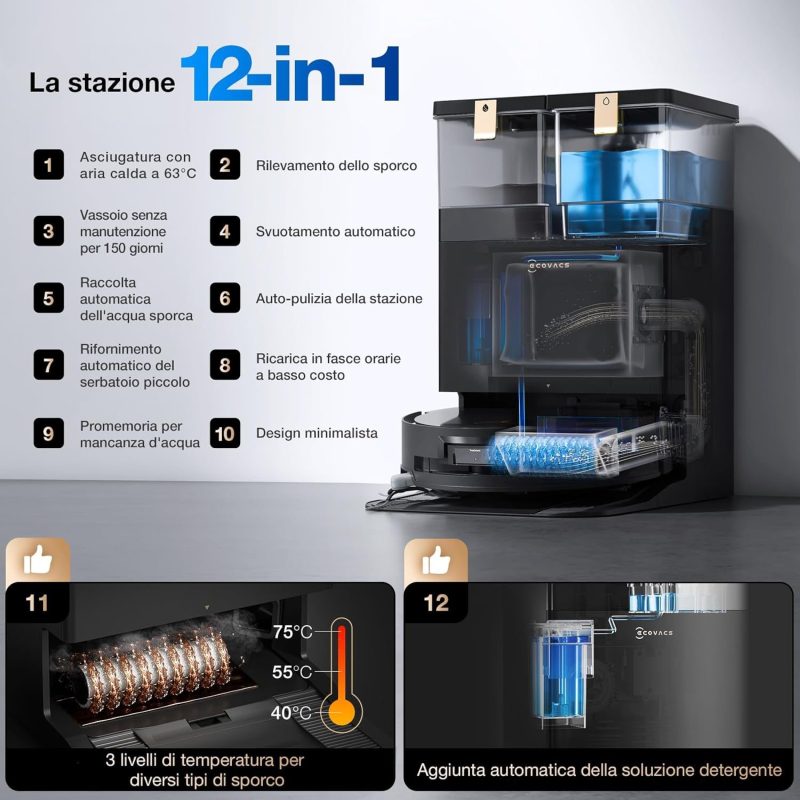 La stazione 12-in-1

1 Asciugatura con aria calda a 63°C

2 Rilevamento dello sporco

3 Vassoio senza manutenzione per 150 giorni

4 Svuotamento automatico

5 Raccolta automatica dell'acqua sporca

6 Auto-pulizia della stazione

7 Rifornimento automatico del serbatoio piccolo

8 Ricarica in fasce orarie a basso costo

9 Promemoria per mancanza d'acqua

10 Design minimalista

ECOVACS

11

75°C
55°C
40°C

3 livelli di temperatura per diversi tipi di sporco

12

ECOVACS

Aggiunta automatica della soluzione detergente