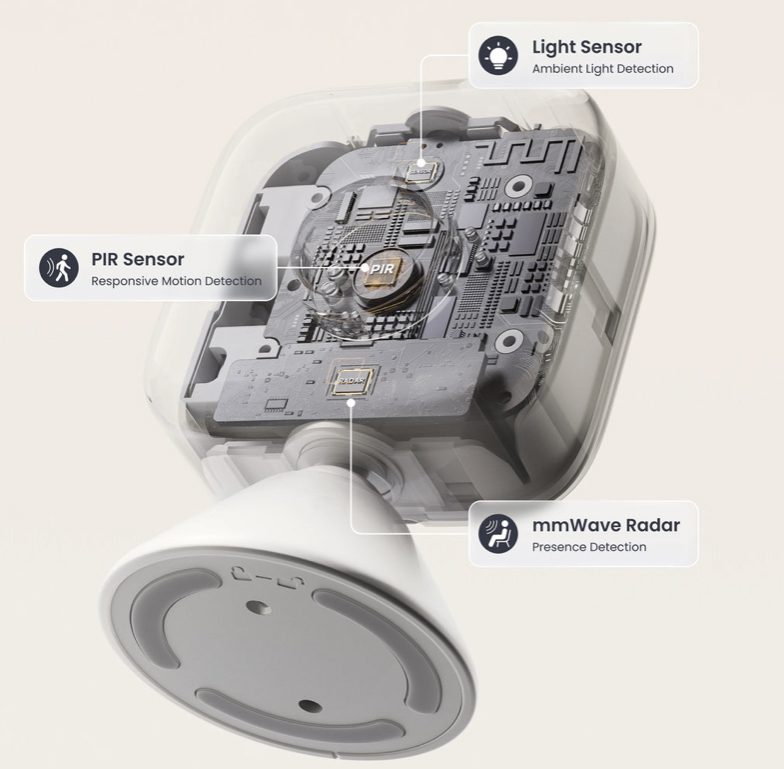 Light Sensor
Ambient Light Detection

PIR Sensor
Responsive Motion Detection

PIR

RADAR

mmWave Radar
Presence Detection